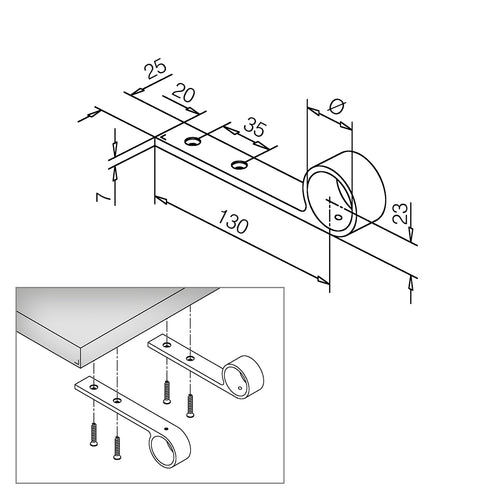 25
20
35
Ø
7
130
23